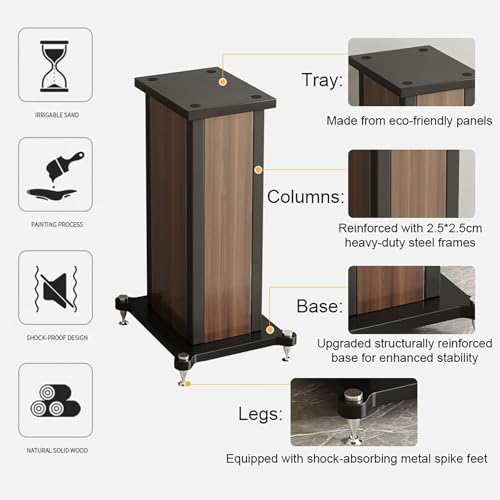 IRRIGABLE SAND

PAINTING PROCESS

SHOCK-PROOF DESIGN

NATURAL SOLID WOOD

Tray:

Made from eco-friendly panels

Columns:

Reinforced with 2.5*2.5cm heavy-duty steel frames

Base:

Upgraded structurally reinforced base for enhanced stability

Legs:

Equipped with shock-absorbing metal spike feet