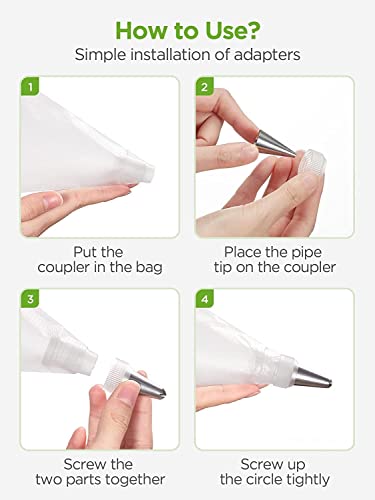 How to Use?
Simple installation of adapters

1

Put the coupler in the bag

2

Place the pipe tip on the coupler

3

Screw the two parts together

4

Screw up the circle tightly