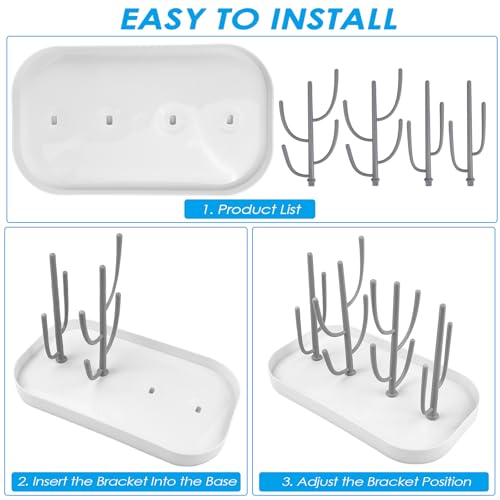 EASY TO INSTALL

1. Product List

2. Insert the Bracket Into the Base

3. Adjust the Bracket Position