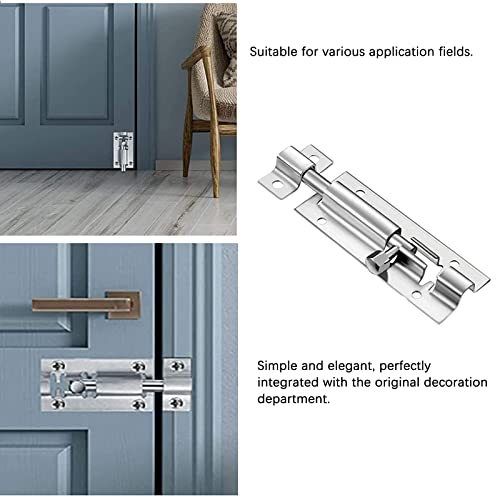 Suitable for various application fields.

Simple and elegant, perfectly integrated with the original decoration department.