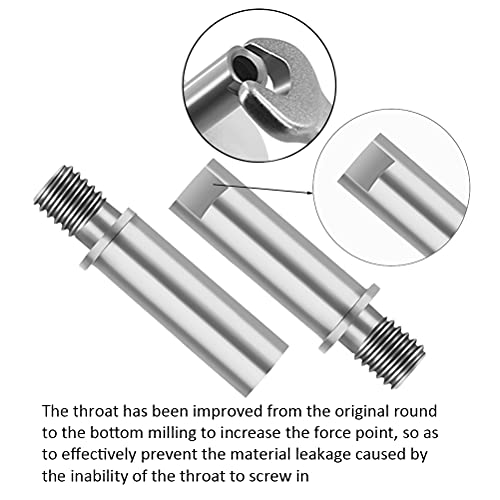 The throat has been improved from the original round to the bottom milling to increase the force point, so as to effectively prevent the material leakage caused by the inability of the throat to screw in