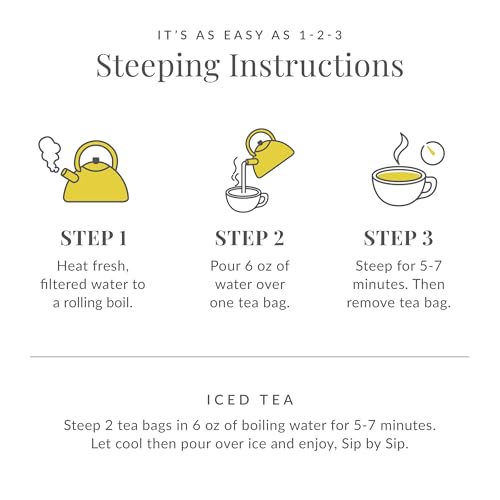 IT'S AS EASY AS 1-2-3

Steeping Instructions

STEP 1

Heat fresh, filtered water to a rolling boil.

STEP 2

Pour 6 oz of water over one tea bag.

STEP 3

Steep for 5-7 minutes. Then remove tea bag.

ICED TEA

Steep 2 tea bags in 6 oz of boiling water for 5-7 minutes. Let cool then pour over ice and enjoy, Sip by Sip.