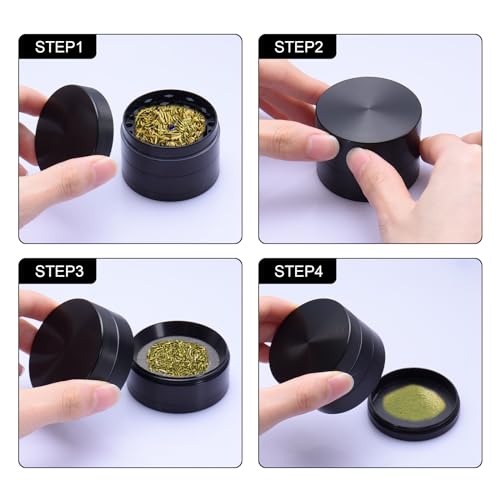 STEP1

STEP2

STEP3

STEP4