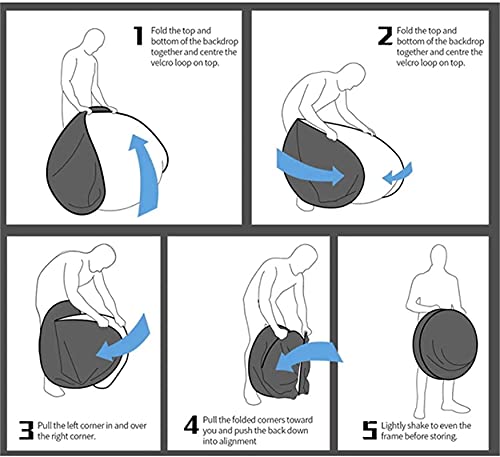 1 Fold the top and bottom of the backdrop together and centre the velcro loop on top.

2 Fold the top and bottom of the backdrop together and centre the velcro loop on top.

3 Pull the left corner in and over the right corner.

4 Pull the folded corners toward you and push the back down into alignment

5 Lightly shake to even the frame before storing.