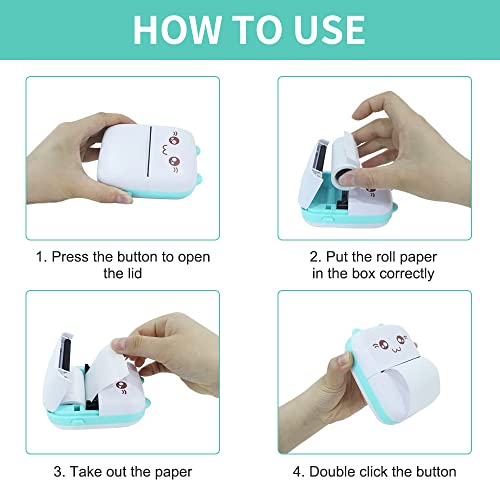 HOW TO USE

1. Press the button to open the lid

2. Put the roll paper in the box correctly

3. Take out the paper

4. Double click the button