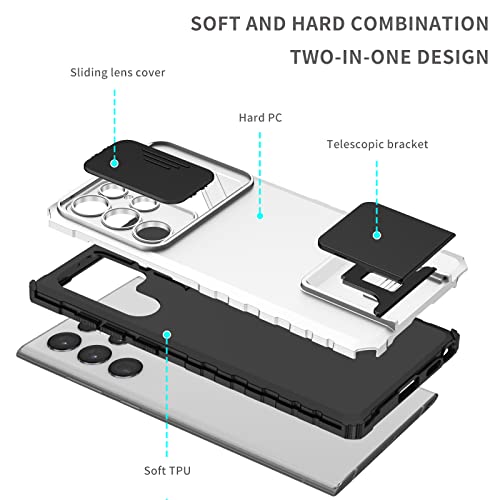 SOFT AND HARD COMBINATION
TWO-IN-ONE DESIGN

Sliding lens cover

Hard PC

Telescopic bracket

Soft TPU