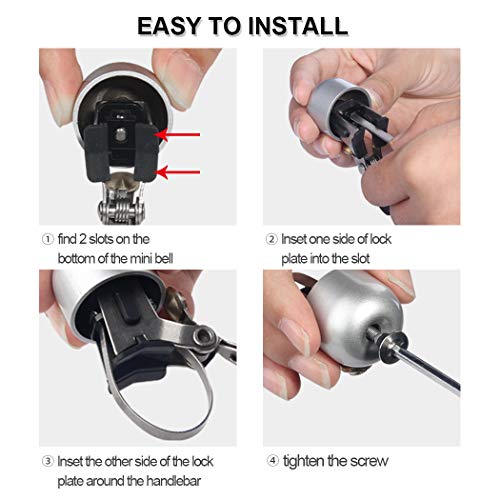 EASY TO INSTALL

① find 2 slots on the bottom of the mini bell

② Inset one side of lock plate into the slot

③ Inset the other side of the lock plate around the handlebar

④ tighten the screw