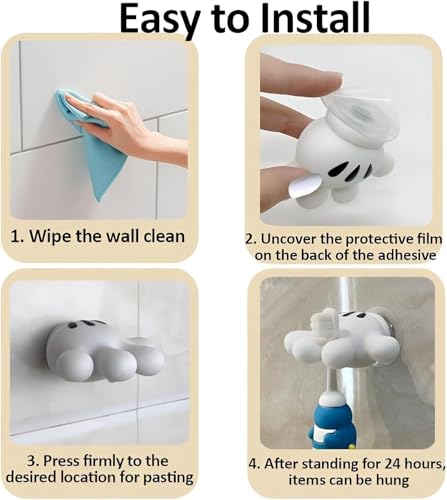 Easy to Install

1. Wipe the wall clean

2. Uncover the protective film on the back of the adhesive

3. Press firmly to the desired location for pasting

4. After standing for 24 hours, items can be hung