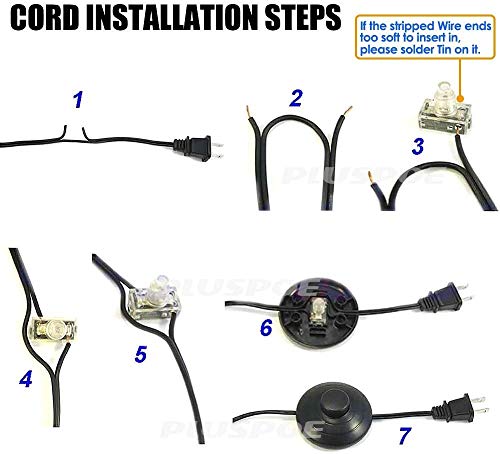 CORD INSTALLATION STEPS

If the stripped Wire ends too soft to insert in, please solder Tin on it.

1

2

3

PLUSPOE

4

5

PLUSPOE

6

7

PLUSPOE