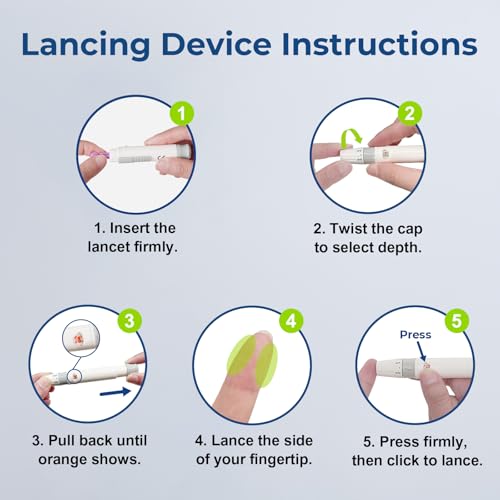 Lancing Device Instructions

1

1. Insert the lancet firmly.

2

2. Twist the cap to select depth.

3

3. Pull back until orange shows.

4

4. Lance the side of your fingertip.

5

Press

5. Press firmly, then click to lance.