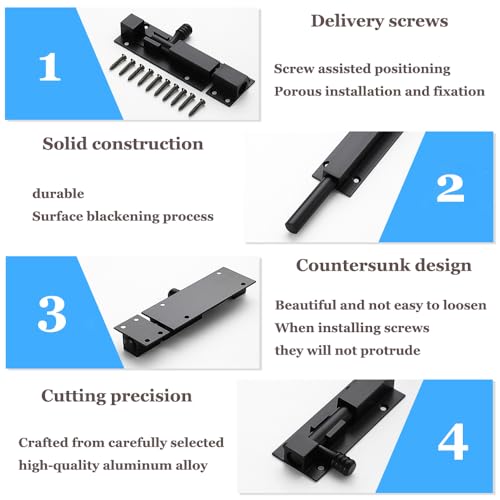 1

Delivery screws

Screw assisted positioning
Porous installation and fixation

Solid construction

durable
Surface blackening process

2

3

Countersunk design

Beautiful and not easy to loosen
When installing screws
they will not protrude

Cutting precision

Crafted from carefully selected
high-quality aluminum alloy

4