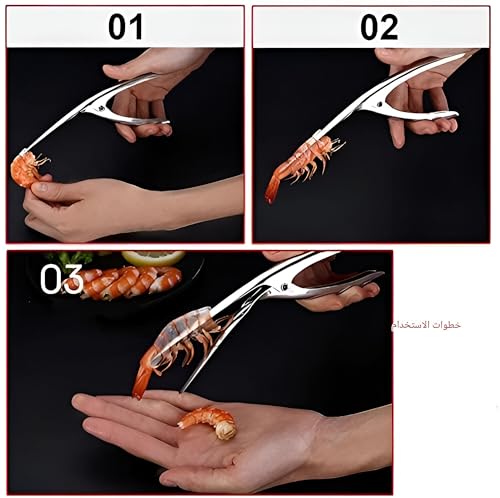 01

02

03

خطوات الاستخدام