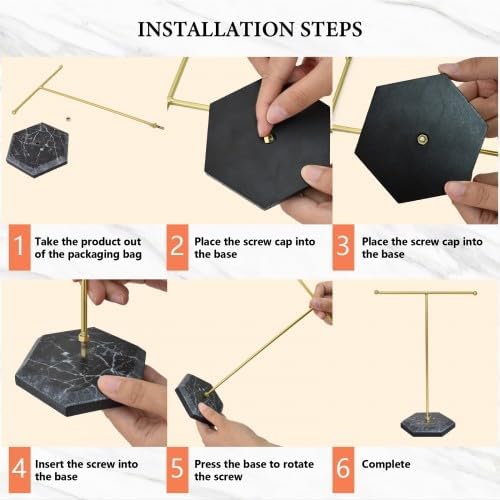 INSTALLATION STEPS

1 Take the product out of the packaging bag

2 Place the screw cap into the base

3 Place the screw cap into the base

4 Insert the screw into the base

5 Press the base to rotate the screw

6 Complete