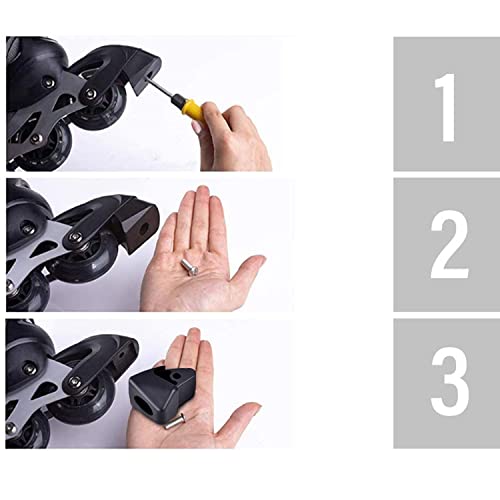 1

2

3