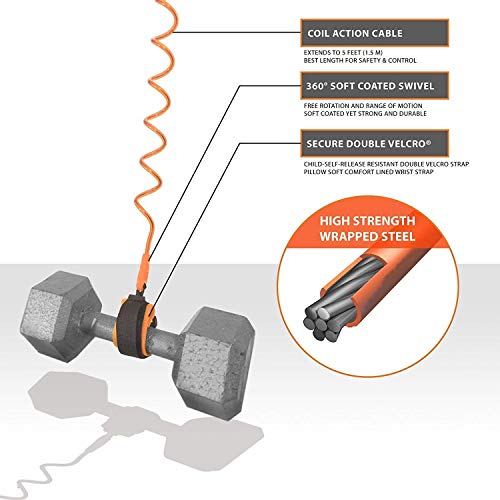 COIL ACTION CABLE

EXTENDS TO 5 FEET (1.5 M)
BEST LENGTH FOR SAFETY & CONTROL

360° SOFT COATED SWIVEL

FREE ROTATION AND RANGE OF MOTION
SOFT COATED YET STRONG AND DURABLE

SECURE DOUBLE VELCRO®

CHILD-SELF-RELEASE RESISTANT DOUBLE VELCRO STRAP
PILLOW SOFT COMFORT LINED WRIST STRAP

HIGH STRENGTH
WRAPPED STEEL