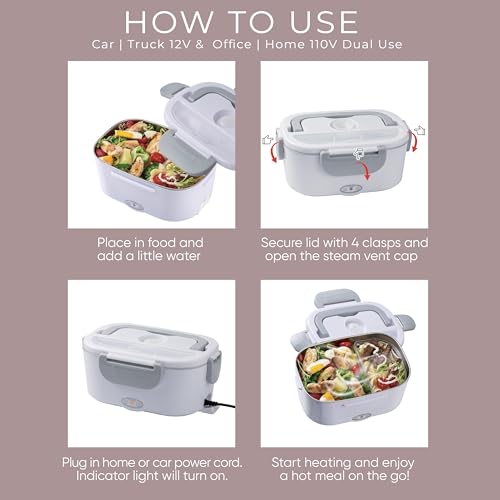 HOW TO USE

Car | Truck 12V & Office | Home 110V Dual Use

Place in food and add a little water

Secure lid with 4 clasps and open the steam vent cap

Plug in home or car power cord. Indicator light will turn on.

Start heating and enjoy a hot meal on the go!