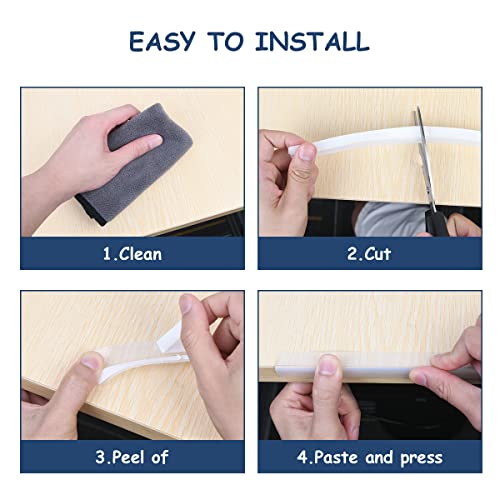 EASY TO INSTALL

1.Clean

2.Cut

3.Peel of

4.Paste and press