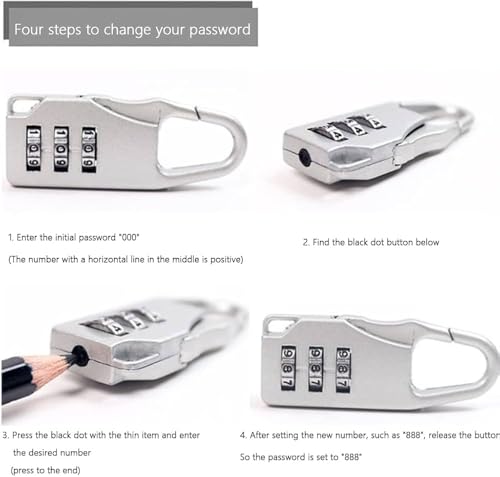 Four steps to change your password

1. Enter the initial password "000"

(The number with a horizontal line in the middle is positive)

2. Find the black dot button below

3. Press the black dot with the thin item and enter the desired number

(press to the end)

4. After setting the new number, such as "888", release the button

So the password is set to "888"