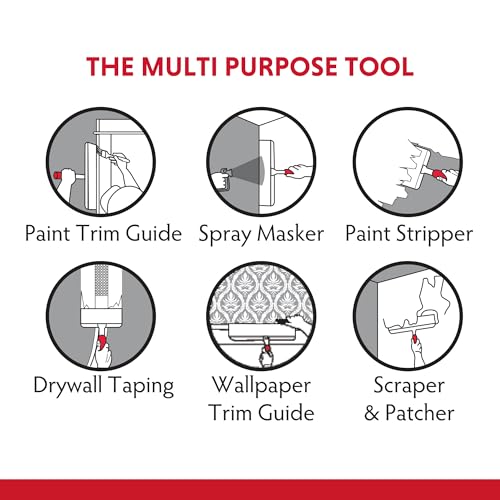 THE MULTI PURPOSE TOOL

Paint Trim Guide

Spray Masker

Paint Stripper

Drywall Taping

Wallpaper Trim Guide

Scraper & Patcher