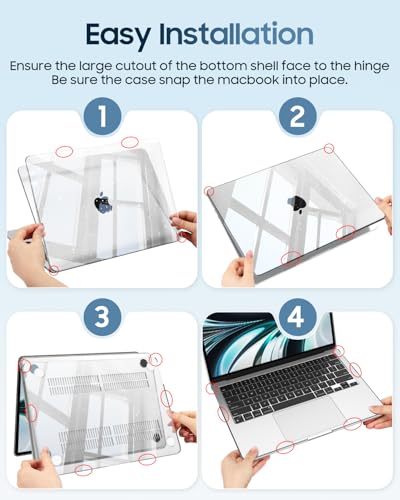 Easy Installation

Ensure the large cutout of the bottom shell face to the hinge
Be sure the case snap the macbook into place.

1

2

3

4