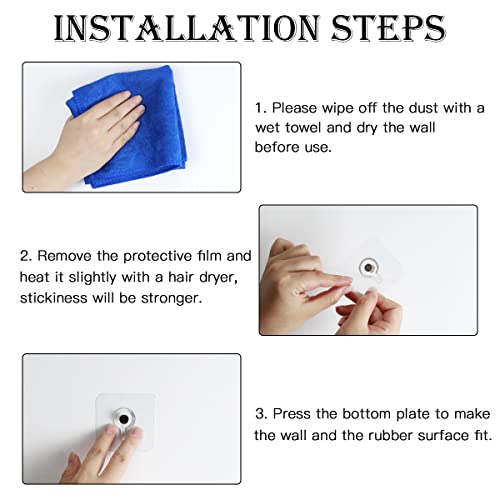 INSTALLATION STEPS

1. Please wipe off the dust with a wet towel and dry the wall before use.

2. Remove the protective film and heat it slightly with a hair dryer, stickiness will be stronger.

3. Press the bottom plate to make the wall and the rubber surface fit.