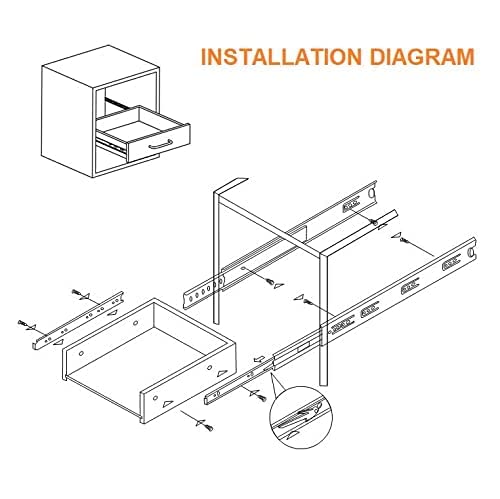 INSTALLATION DIAGRAM