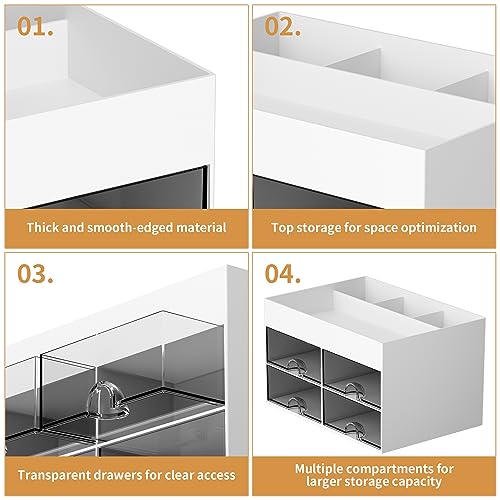 01.

Thick and smooth-edged material

02.

Top storage for space optimization

03.

Transparent drawers for clear access

04.

Multiple compartments for larger storage capacity