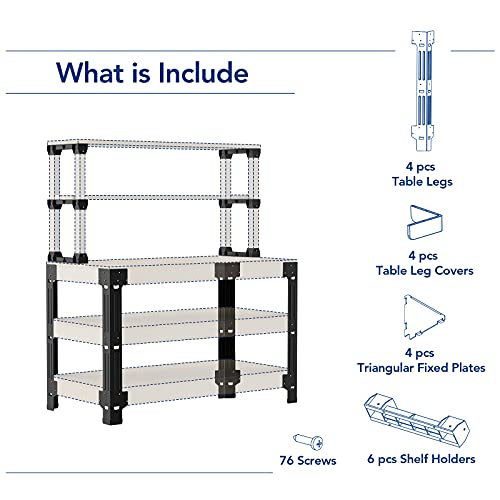 What is Include

4 pcs
Table Legs

4 pcs
Table Leg Covers

4 pcs
Triangular Fixed Plates

76 Screws

6 pcs Shelf Holders