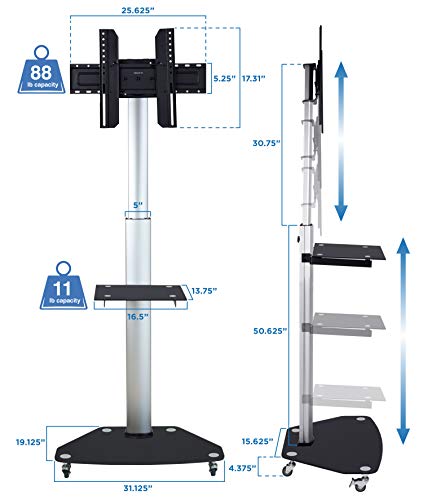 25.625"

88
lb capacity

5.25"

17.31"

30.75"

5"

11
lb capacity

13.75"

16.5"

50.625"

19.125"

15.625"

4.375"

31.125"