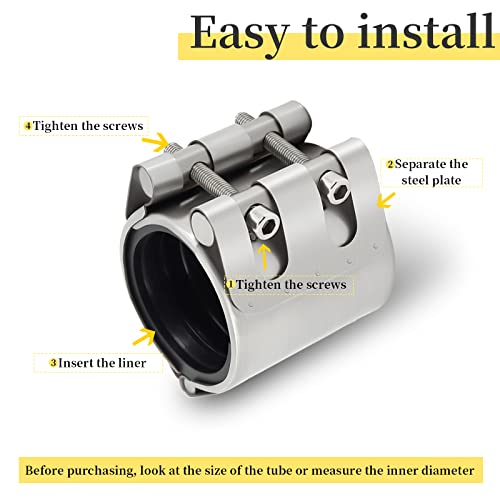 Easy to install

4 Tighten the screws

2 Separate the steel plate

1 Tighten the screws

3 Insert the liner

Before purchasing, look at the size of the tube or measure the inner diameter