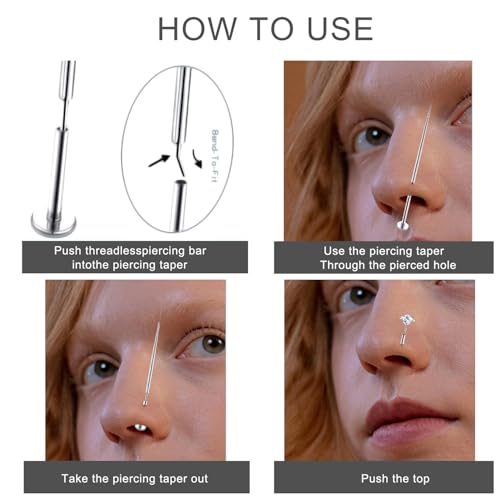 HOW TO USE

Bend-To-Fit

Push threadlesspiercing bar intothe piercing taper

Use the piercing taper Through the pierced hole

Take the piercing taper out

Push the top