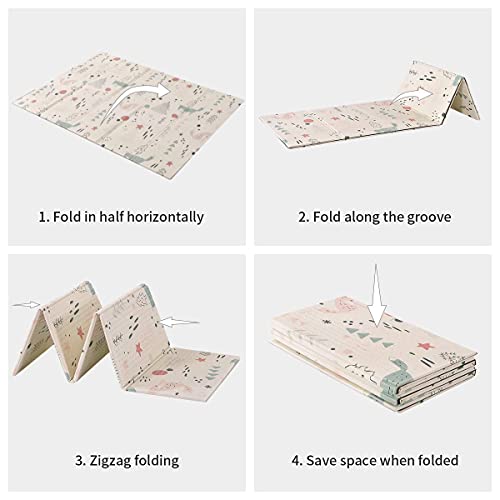 1. Fold in half horizontally

2. Fold along the groove

3. Zigzag folding

4. Save space when folded