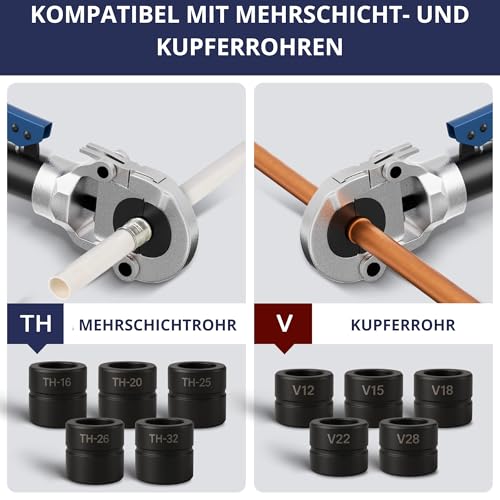 KOMPATIBEL MIT MEHRSCHICHT- UND KUPFERROHREN

TH
MEHRSCHICHTROHR

TH-16
TH-20
TH-25
TH-26
TH-32

V
KUPFERROHR

V12
V15
V18
V22
V28