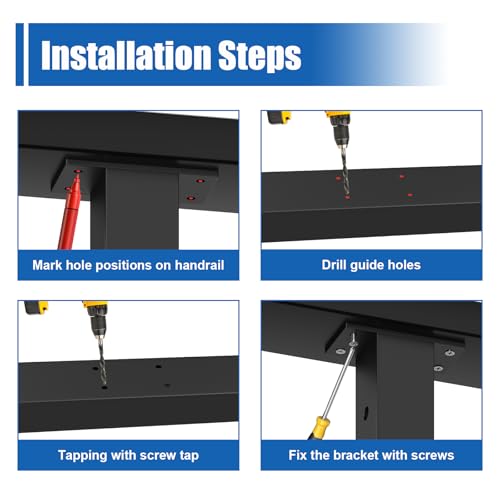 Installation Steps

Mark hole positions on handrail

Drill guide holes

Tapping with screw tap

Fix the bracket with screws