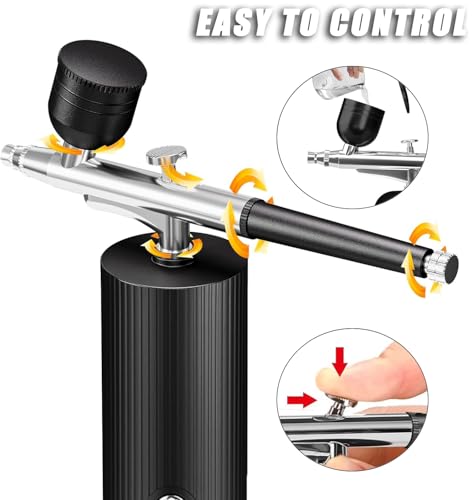 EASY TO CONTROL