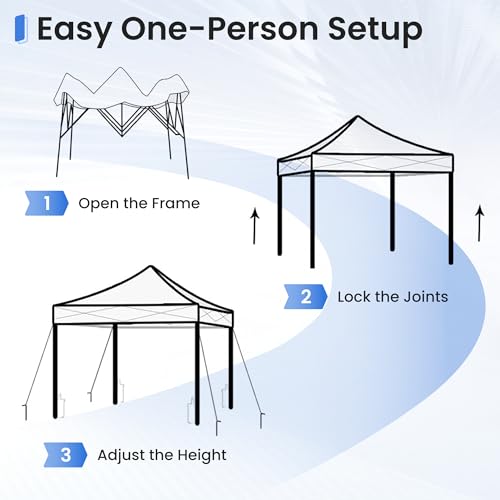 Easy One-Person Setup

1 Open the Frame

2 Lock the Joints

3 Adjust the Height