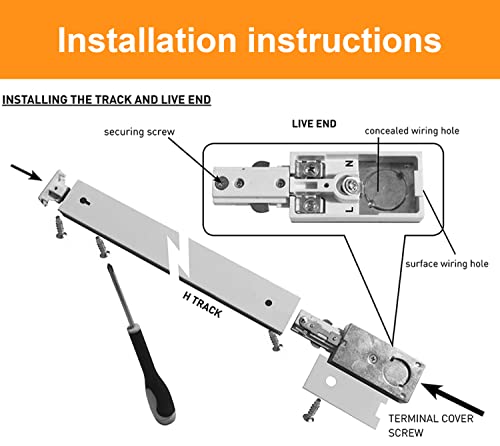 Installation instructions

INSTALLING THE TRACK AND LIVE END

securing screw

LIVE END

concealed wiring hole

N

L

surface wiring hole

H TRACK

TERMINAL COVER
SCREW