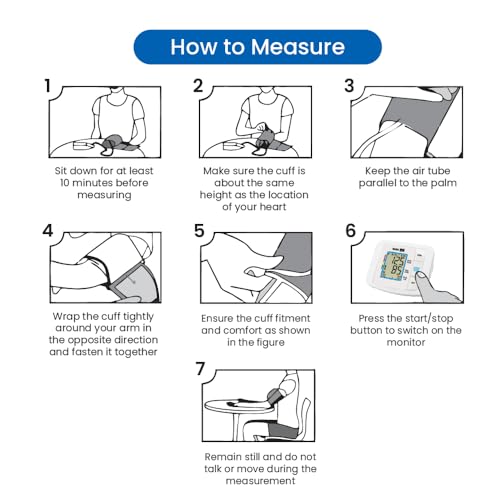 How to Measure

1

Sit down for at least 10 minutes before measuring

2

Make sure the cuff is about the same height as the location of your heart

3

Keep the air tube parallel to the palm

4

Wrap the cuff tightly around your arm in the opposite direction and fasten it together

5

Ensure the cuff fitment and comfort as shown in the figure

6

Press the start/stop button to switch on the monitor

7

Remain still and do not talk or move during the measurement