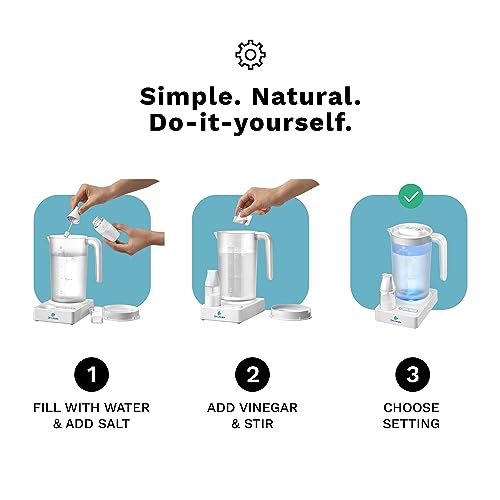 Simple. Natural.
Do-it-yourself.

1
FILL WITH WATER & ADD SALT

2
ADD VINEGAR & STIR

3
CHOOSE SETTING