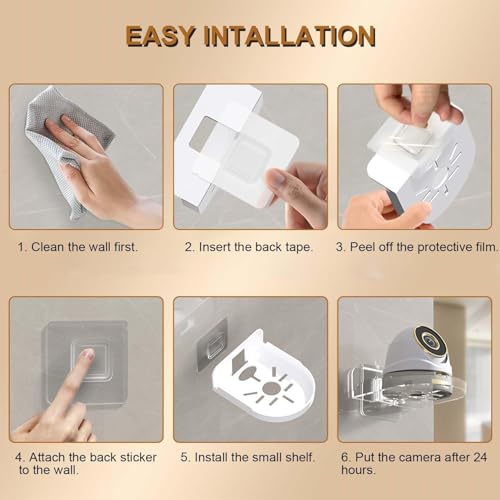 EASY INTALLATION

1. Clean the wall first.

2. Insert the back tape.

3. Peel off the protective film.

4. Attach the back sticker to the wall.

5. Install the small shelf.

6. Put the camera after 24 hours.