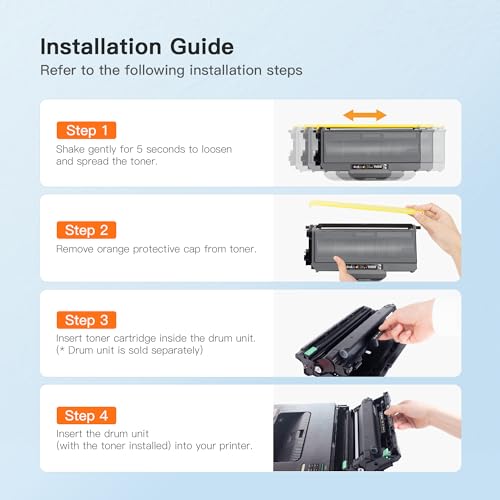 Installation Guide
Refer to the following installation steps

Step 1
Shake gently for 5 seconds to loosen and spread the toner.

Step 2
Remove orange protective cap from toner.

Step 3
Insert toner cartridge inside the drum unit. (* Drum unit is sold separately)

Step 4
Insert the drum unit (with the toner installed) into your printer.