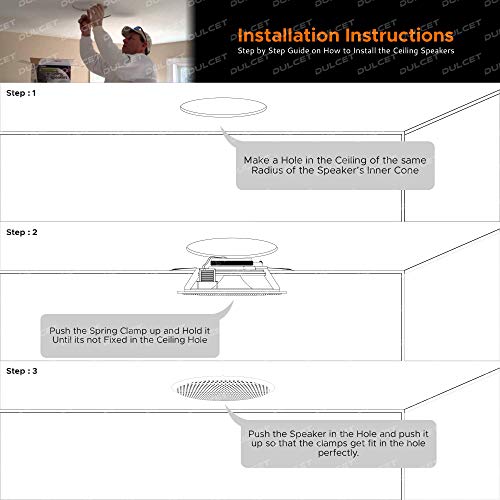 DULCET

Installation Instructions
Step by Step Guide on How to Install the Ceiling Speakers

Step : 1

Make a Hole in the Ceiling of the same Radius of the Speaker's Inner Cone

Step : 2

Push the Spring Clamp up and Hold it Until its not Fixed in the Ceiling Hole

Step : 3

Push the Speaker in the Hole and push it up so that the clamps get fit in the hole perfectly.