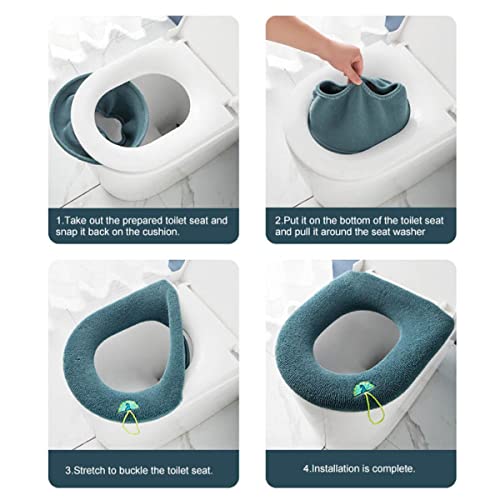 1.Take out the prepared toilet seat and snap it back on the cushion.

2.Put it on the bottom of the toilet seat and pull it around the seat washer

3.Stretch to buckle the toilet seat.

4.Installation is complete.