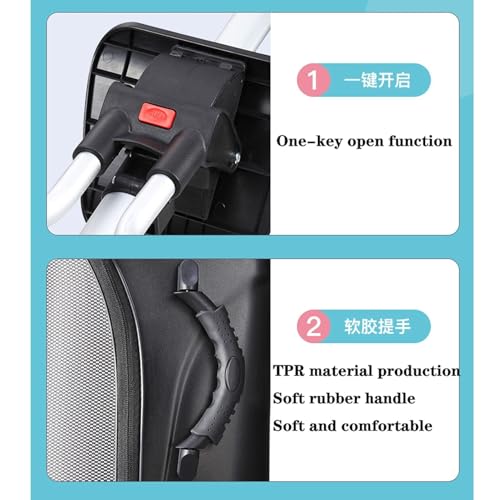 1 一键开启

One-key open function

2 软胶提手

TPR material production
Soft rubber handle
Soft and comfortable