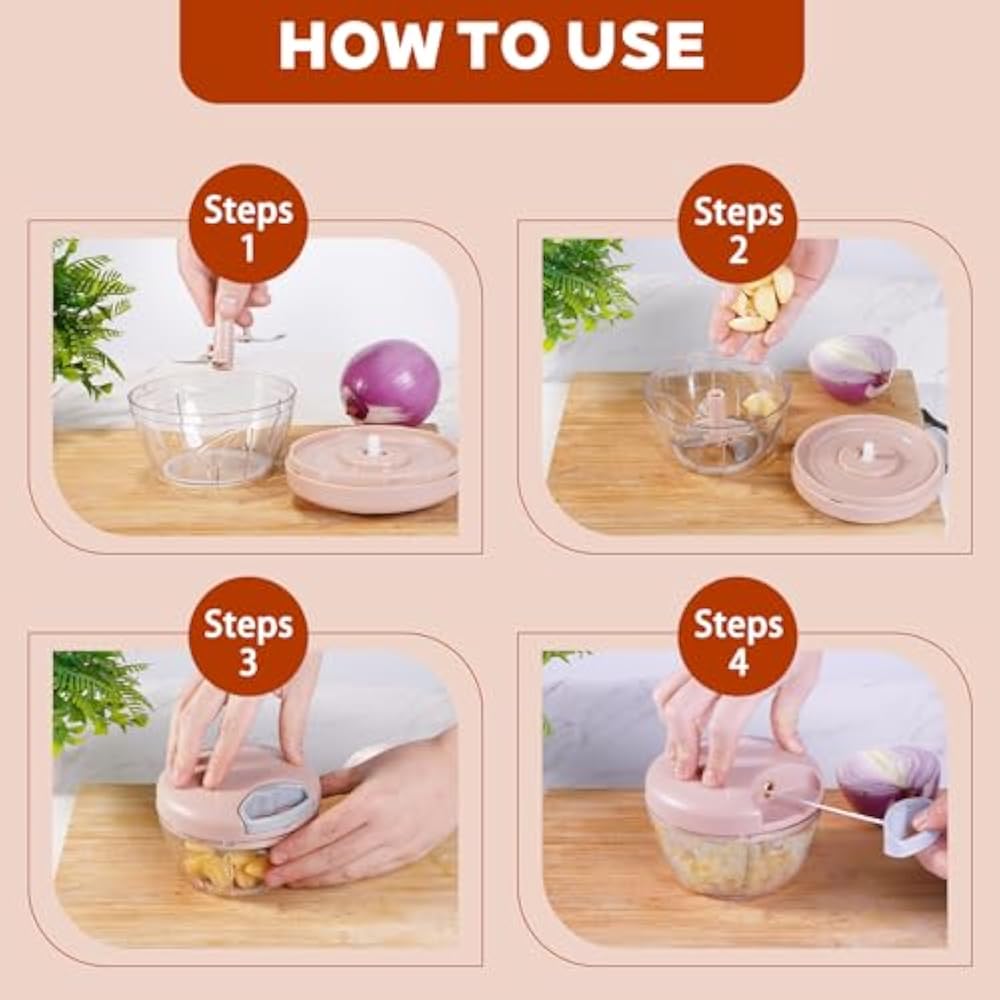 HOW TO USE

Steps 1

Steps 2

Steps 3

Steps 4