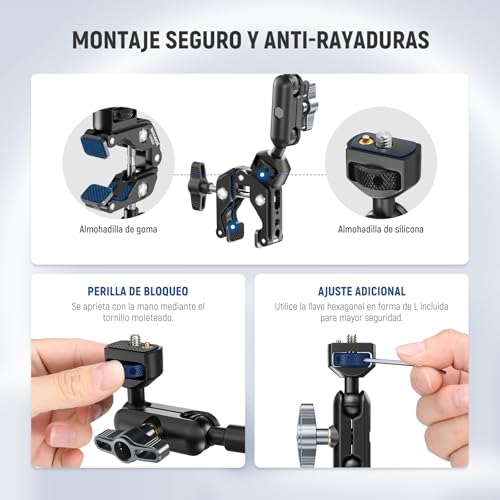 MONTAJE SEGURO Y ANTI-RAYADURAS

Almohadilla de goma

Almohadilla de silicona

PERILLA DE BLOQUEO

Se aprieta con la mano mediante el tornillo moleteado.

AJUSTE ADICIONAL

Utilice la llave hexagonal en forma de L incluida para mayor seguridad.