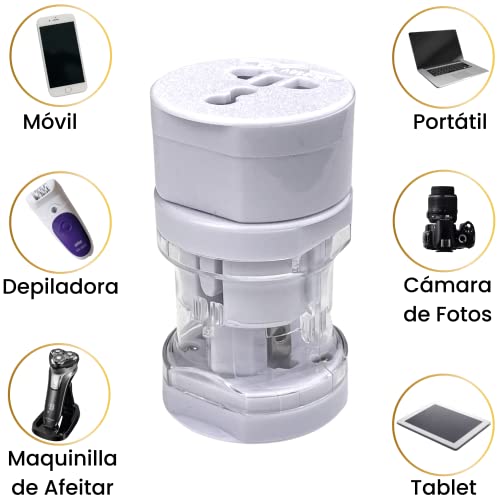 Móvil

Depiladora

Maquinilla de Afeitar

Portátil

Cámara de Fotos

Tablet