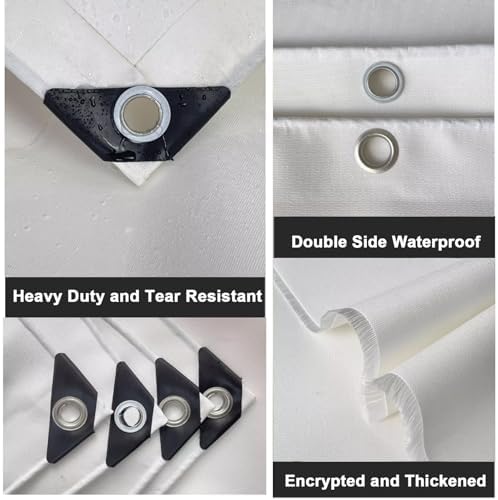 Heavy Duty and Tear Resistant

Double Side Waterproof

Encrypted and Thickened