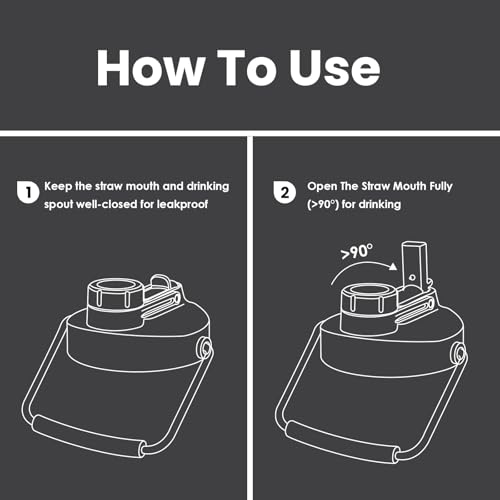 How To Use

1 Keep the straw mouth and drinking spout well-closed for leakproof

2 Open The Straw Mouth Fully (>90°) for drinking

>90°