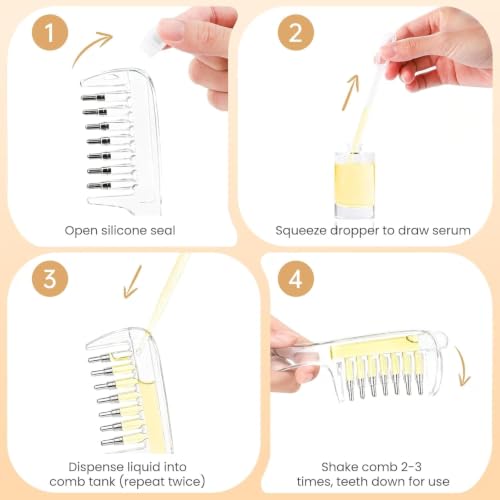 1

Open silicone seal

2

Squeeze dropper to draw serum

3

Dispense liquid into comb tank (repeat twice)

4

Shake comb 2-3 times, teeth down for use